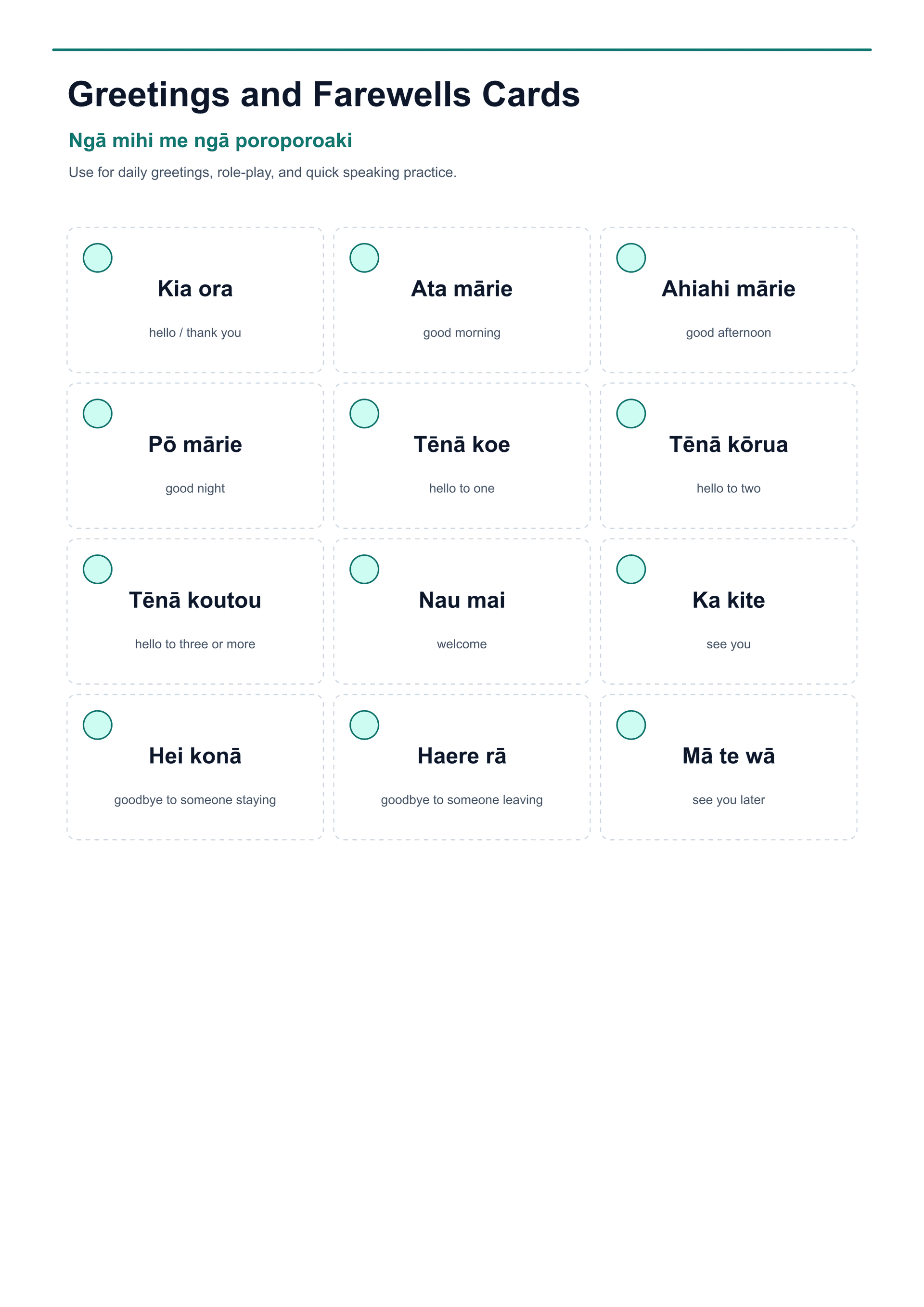 Greetings and Farewells Cards

Ngā mihi me ngā poroporoaki

Use for daily greetings, role-play, and quick speaking practice.

Kia ora

hello / thank you

Ata mārie

good morning

Ahiahi mārie

good afternoon

Pō mārie

good night

Tēnā koe

hello to one

Tēnā kōrua

hello to two

Tēnā koutou

hello to three or more

Nau mai

welcome

Ka kite

see you

Hei konā

goodbye to someone staying

Haere rā

goodbye to someone leaving

Mā te wā

see you later