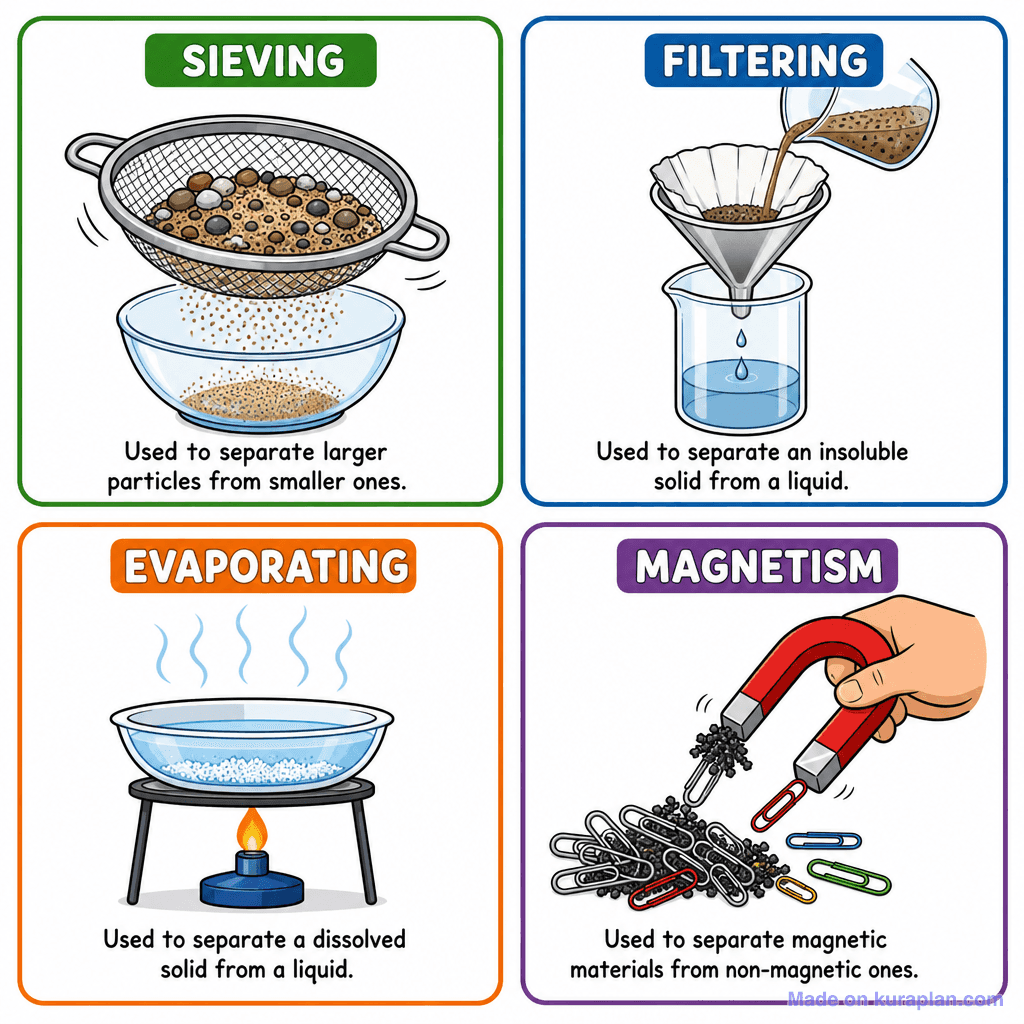 SIEVING

Used to separate larger particles from smaller ones.

FILTERING

Used to separate an insoluble solid from a liquid.

EVAPORATING

Used to separate a dissolved solid from a liquid.

MAGNETISM

Used to separate magnetic materials from non-magnetic ones.

Made on kuraplan.com